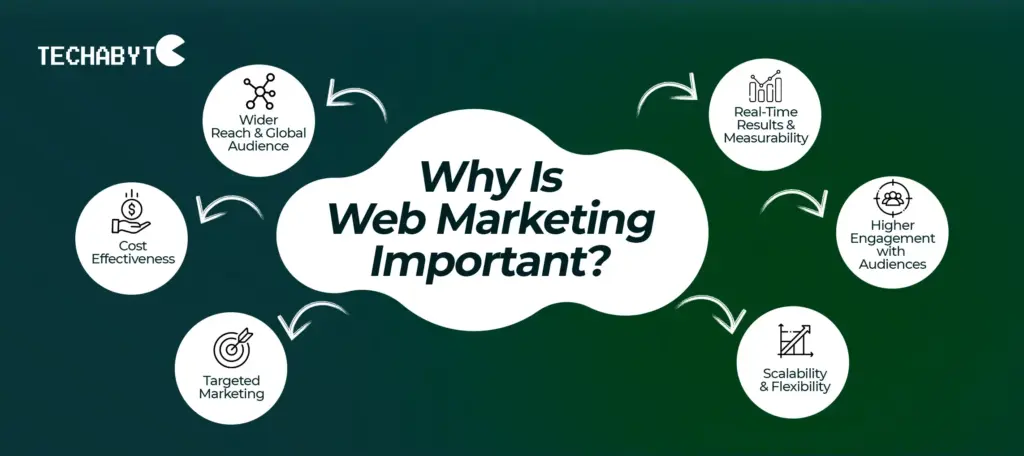 TECHABYT

Why Is Web Marketing Important?

Wider Reach & Global Audience

Cost Effectiveness

Targeted Marketing

Real-Time Results & Measurability

Higher Engagement with Audiences

Scalability & Flexibility