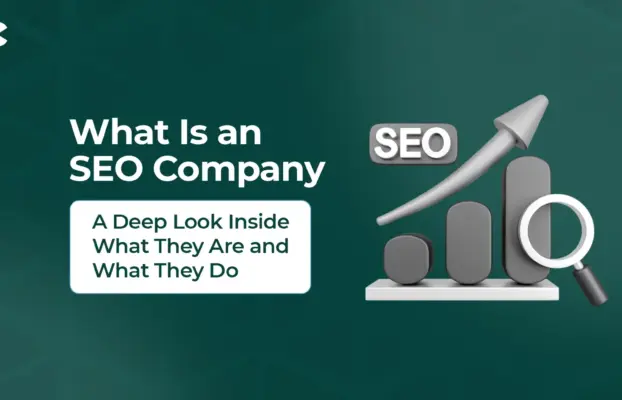 What Is an SEO Company

A Deep Look Inside What They Are and What They Do

SEO